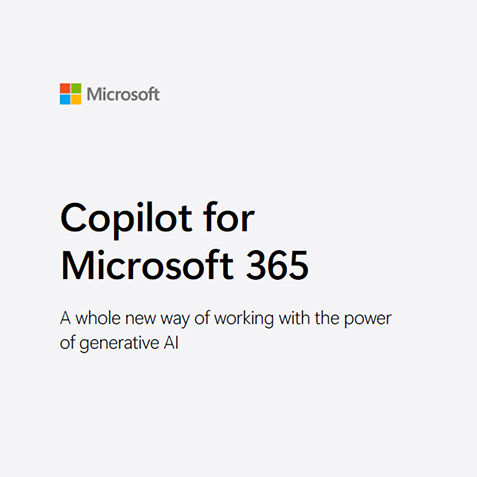 Microsoft

Copilot for Microsoft 365

A whole new way of working with the power of generative AI